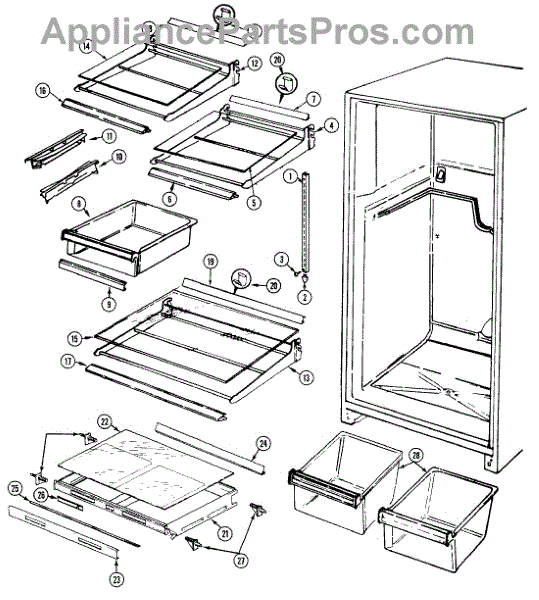 AppliancePartsPros.com

18
14
12
20
16
7
4
11
10
1
6
5
8
3
19
20
2
9
15
17
13
22
24
28
25
26
21
27
23