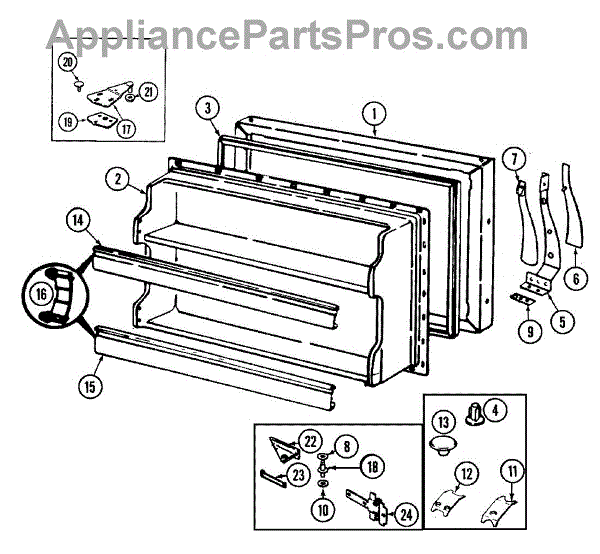 AppliancePartsPros.com

20
21
19
17

3
1
2
7
14
6
16
5
9
15
13
4
22
8
18
23
12
11
10
24