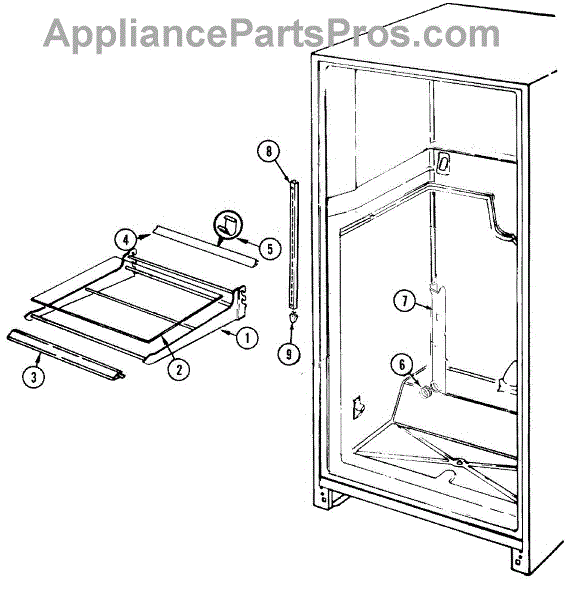 AppliancePartsPros.com

8
4
5
7
1
2
9
3
6