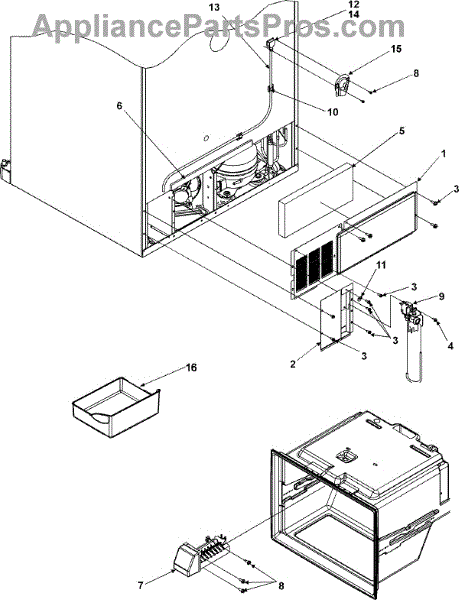 AppliancePartsPros.com

13
12
14
15
8
10
6
5
1
3
11
3
9
3
4
2
3
16
7
8