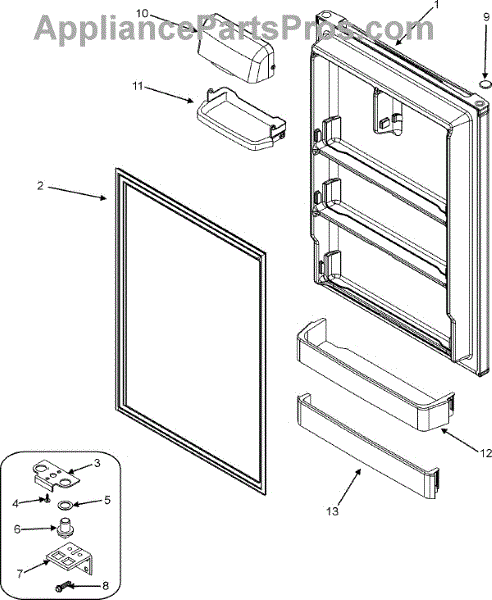 AppliancePartsPros.com

10
1
9
11
2
3
4
5
6
7
8
12
13