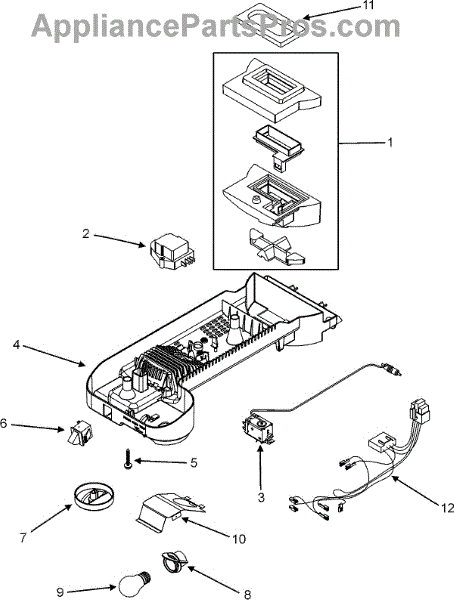 AppliancePartsPros.com
11
1
2
4
6
5
3
12
7
10
9
8