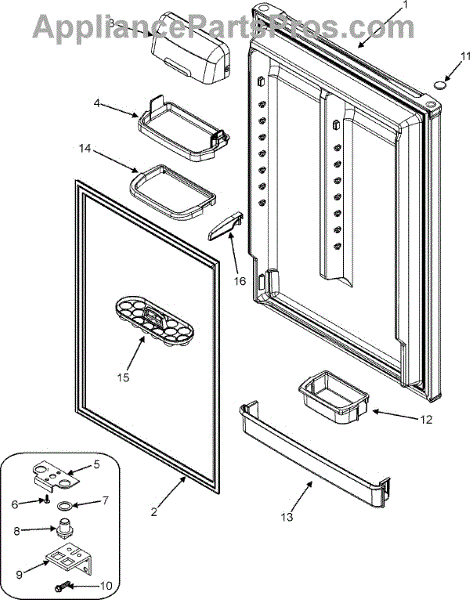 AppliancePartsPros.com

3
1
11
4
14
16
15
12
13
2
5
6
7
8
9
10