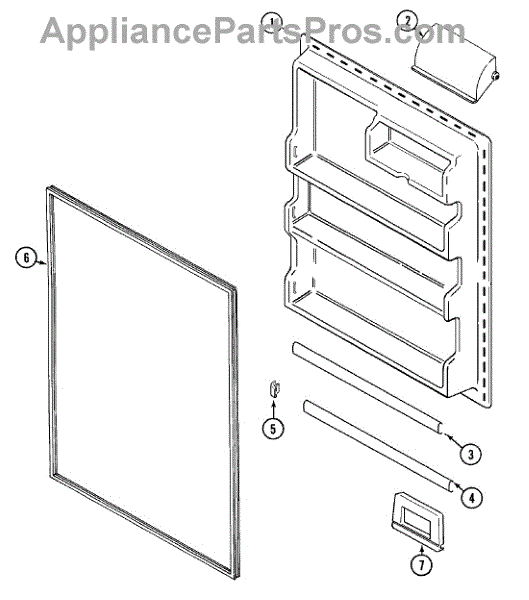 AppliancePartsPros.com

1
2
6
5
3
4
7