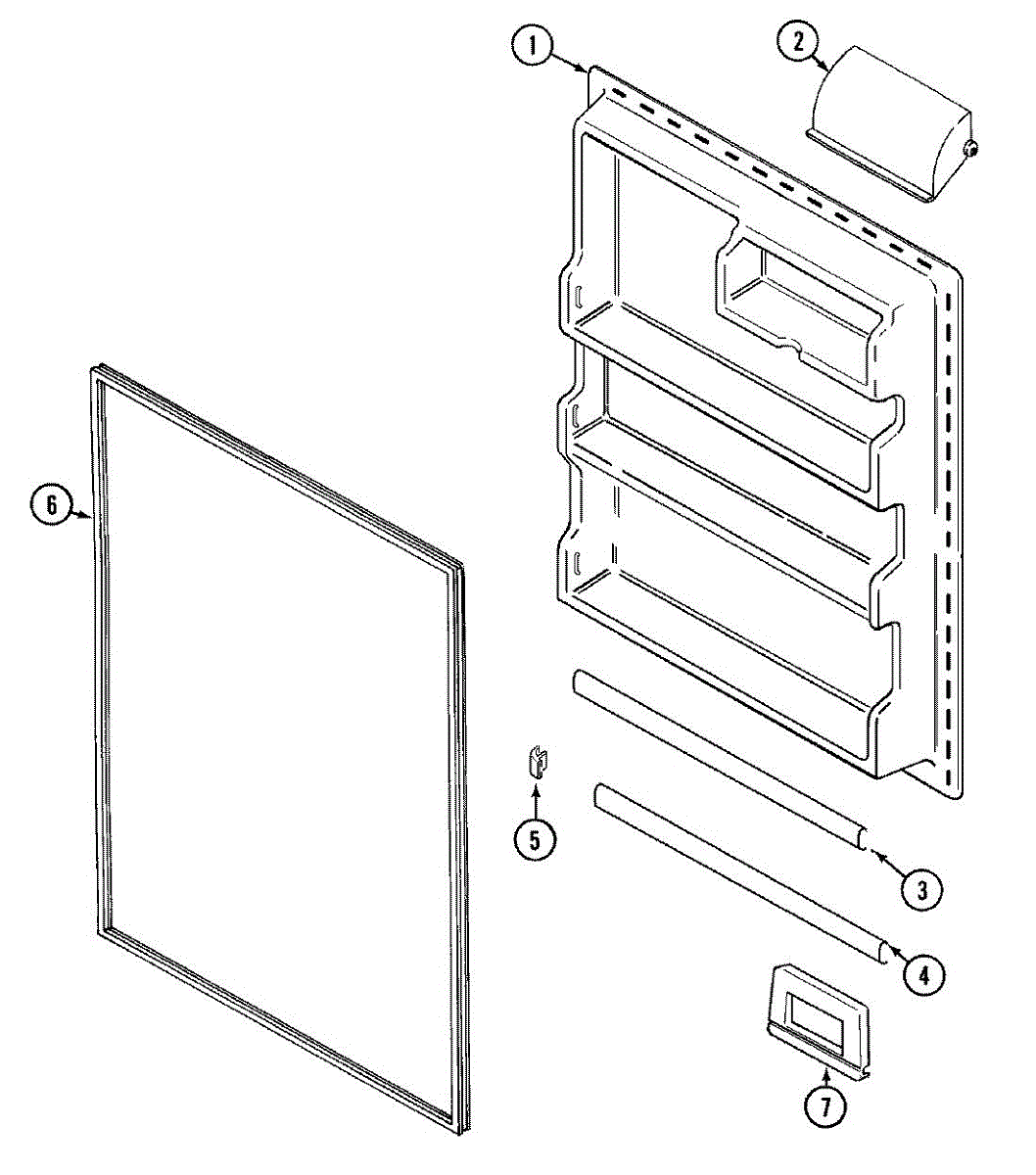 1
2
6
5
3
4
7