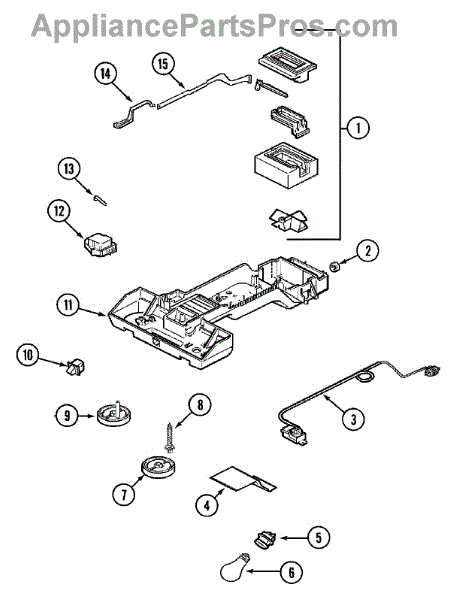 AppliancePartsPros.com

14
15
1
13
12
2
11
10
9
8
3
7
4
5
6