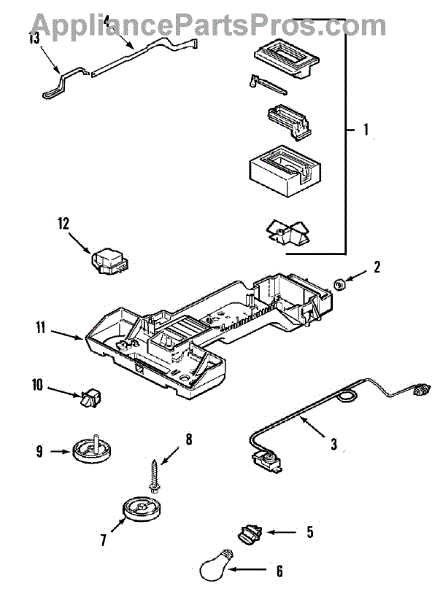 AppliancePartsPros.com
13
4
1
12
2
11
10
3
9
8
7
5
6