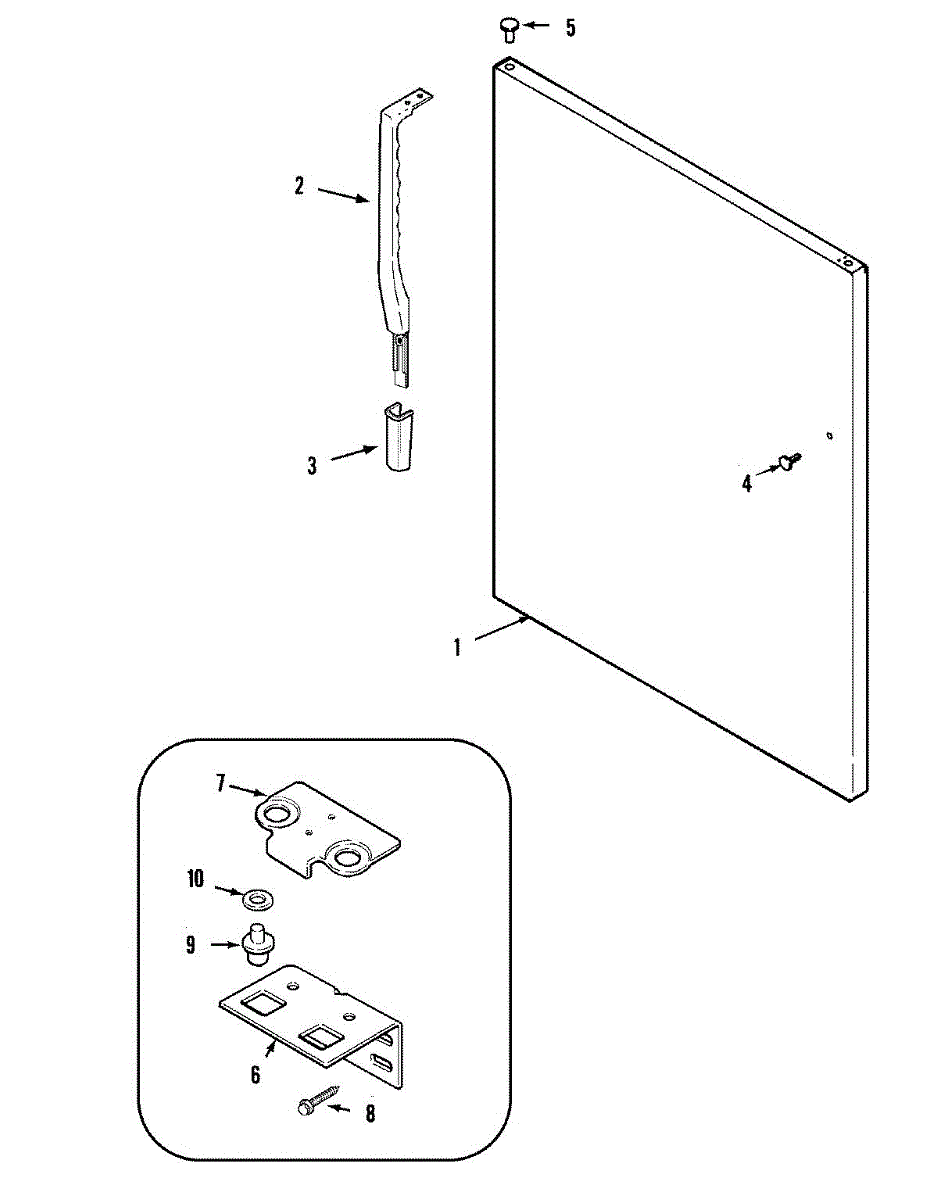 5
2
3
4
1
7
10
9
6
8