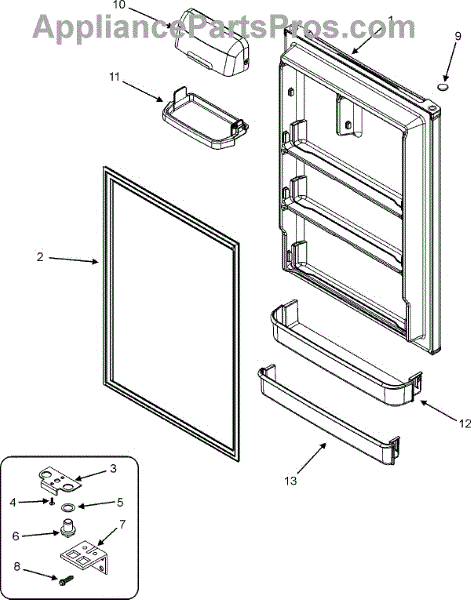 AppliancePartsPros.com

10
1
9
11
2
12
13
3
4
5
6
7
8