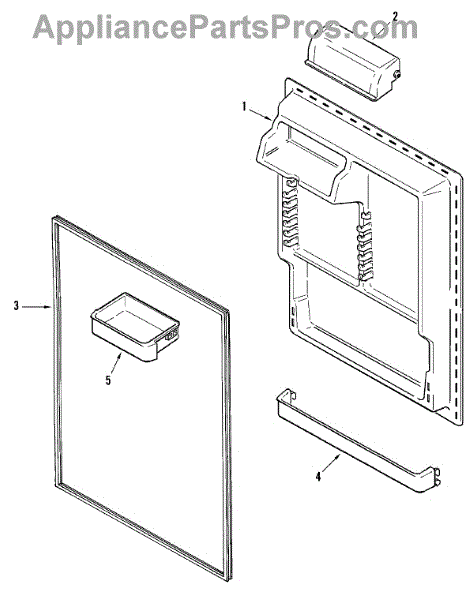 AppliancePartsPros.com

2

1

3

5

4