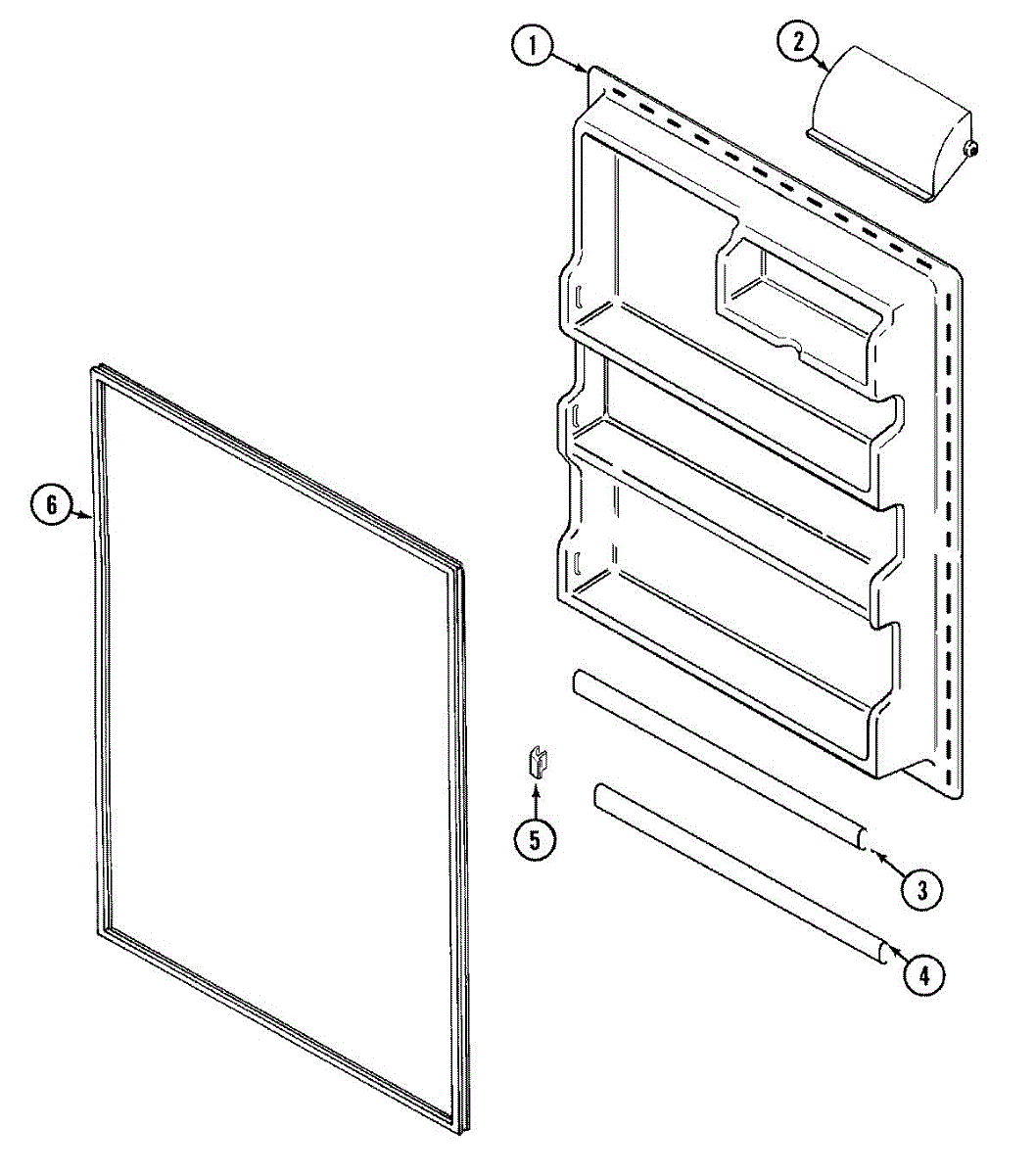 1
2
6
5
3
4