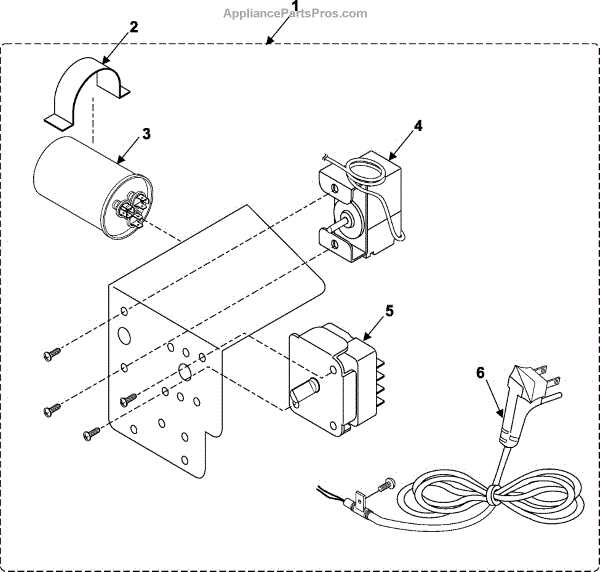 AppliancePartsPros.com
1
2
3
4
5
6