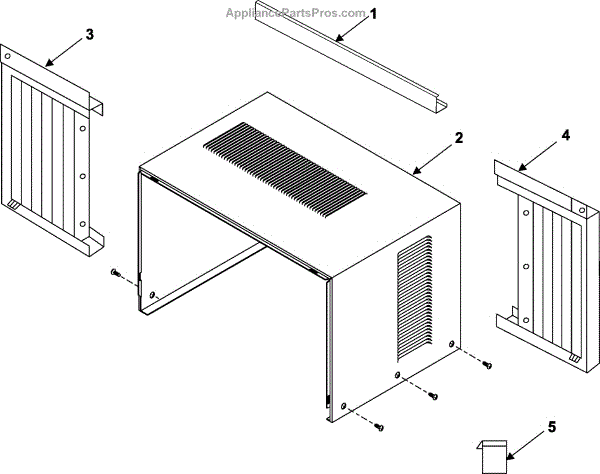 AppliancePartsPros.com
1
3
2
4
5