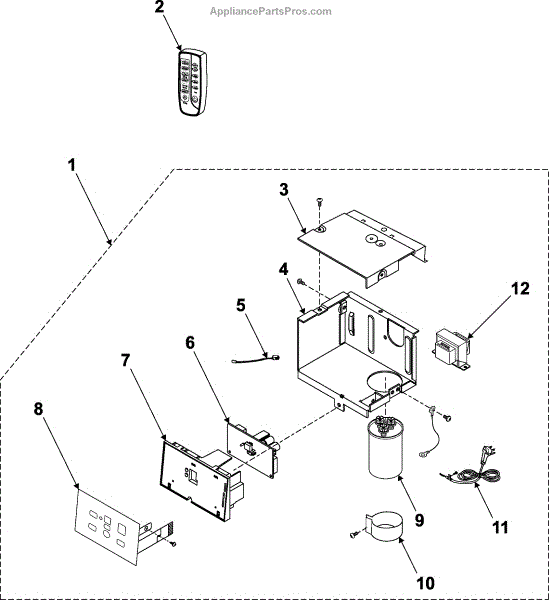 AppliancePartsPros.com

2

1

3

4

12

5

6

7

8

9

11

10