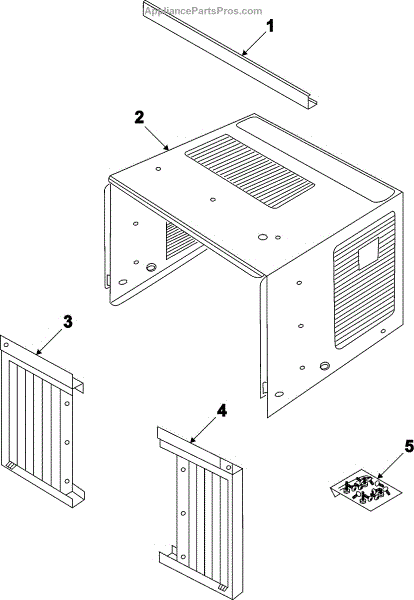 AppliancePartsPros.com
1
2
3
4
5