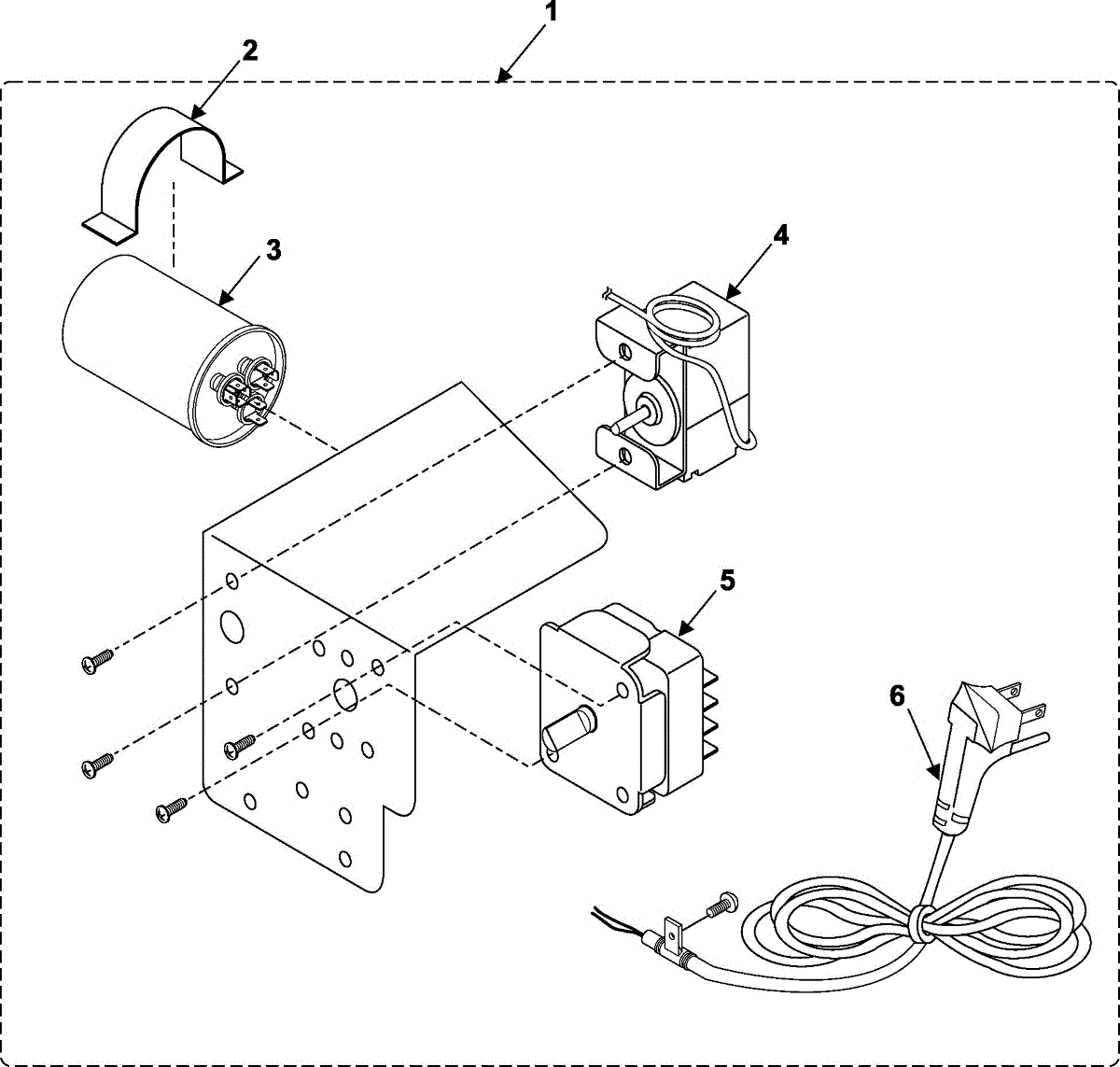 1
2
3
4
5
6