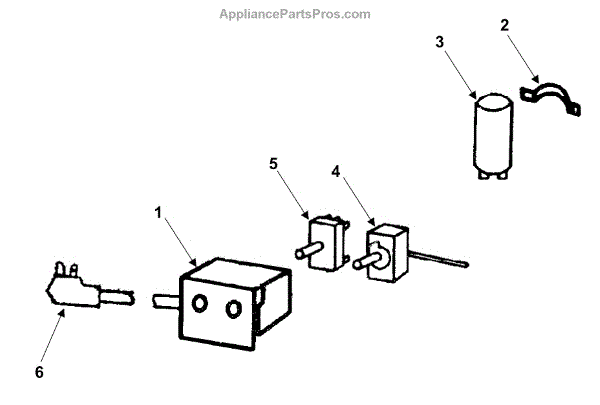 AppliancePartsPros.com

2
3
5
4
1
6