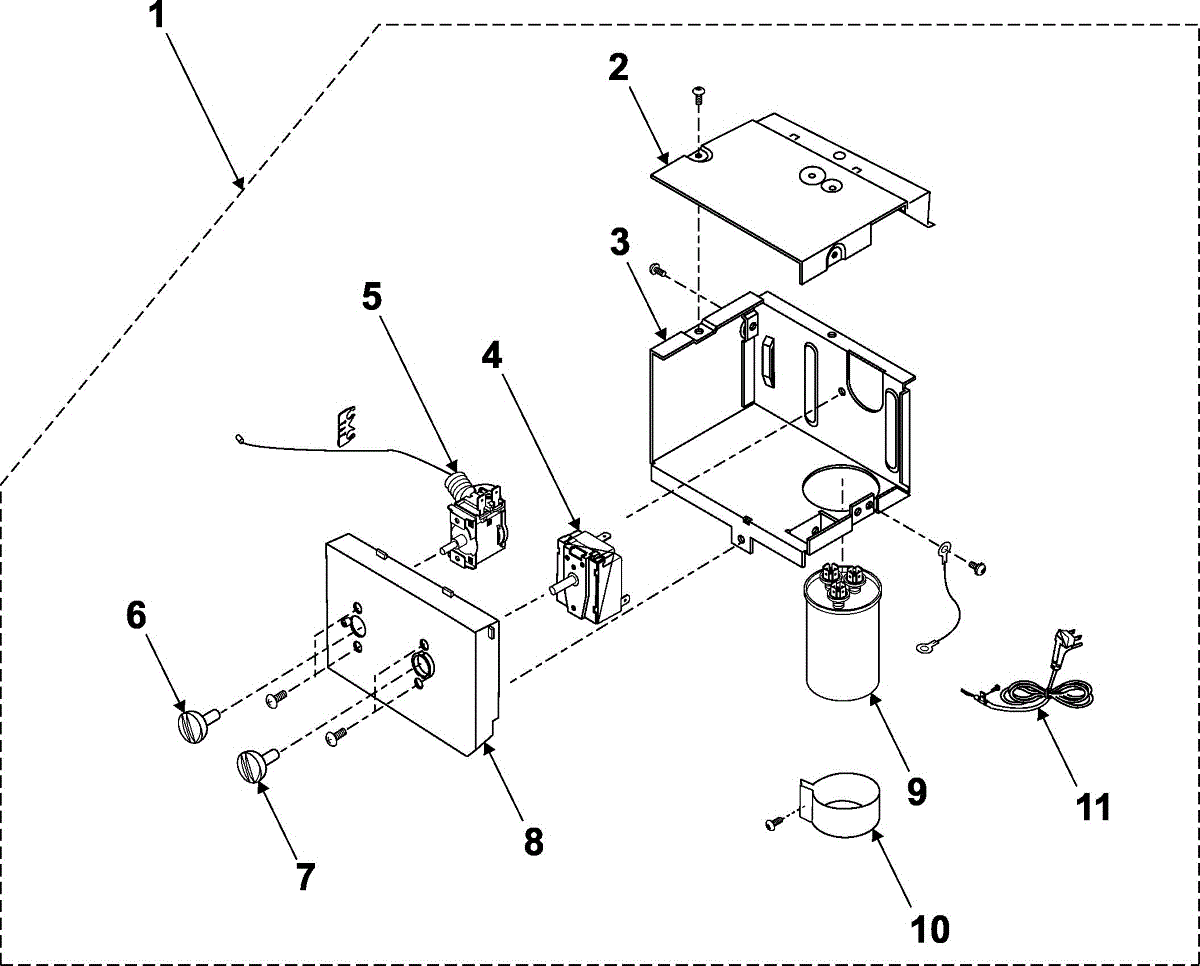 1
2
3
5
4
6
7
8
9
10
11