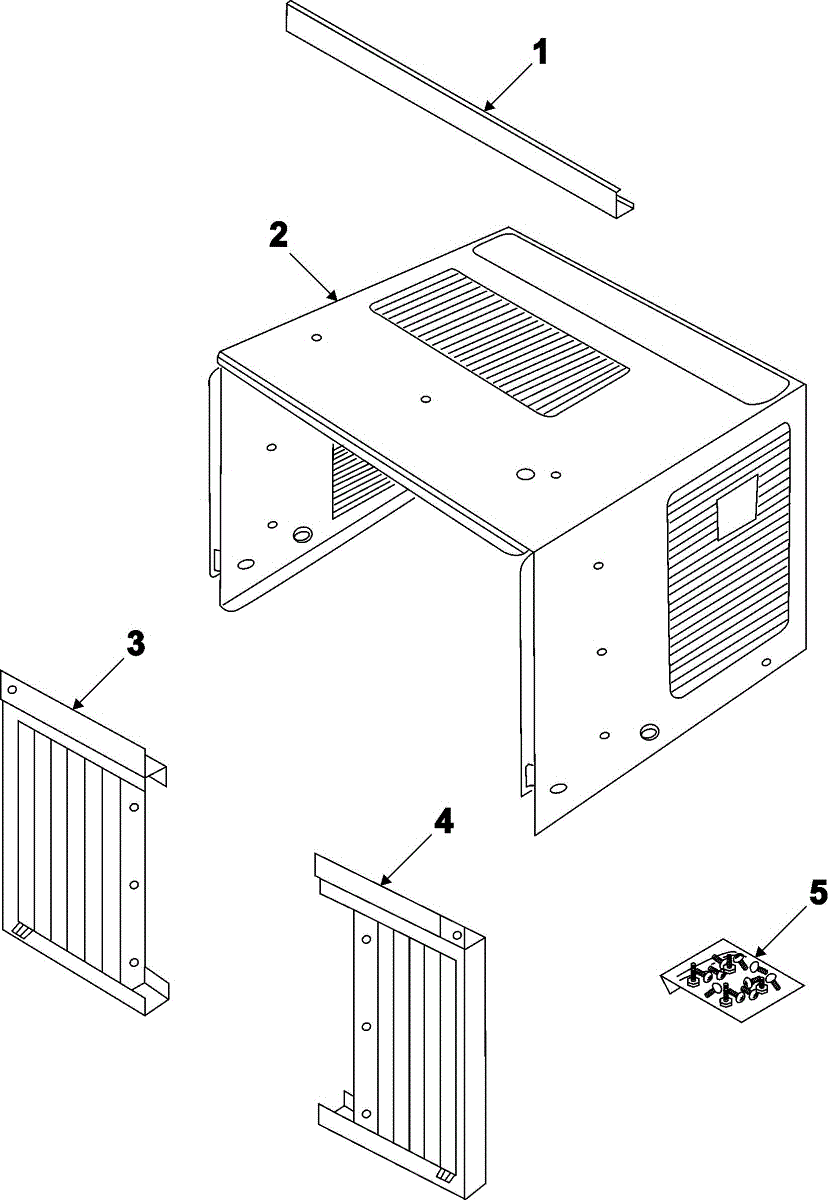 1
2
3
4
5