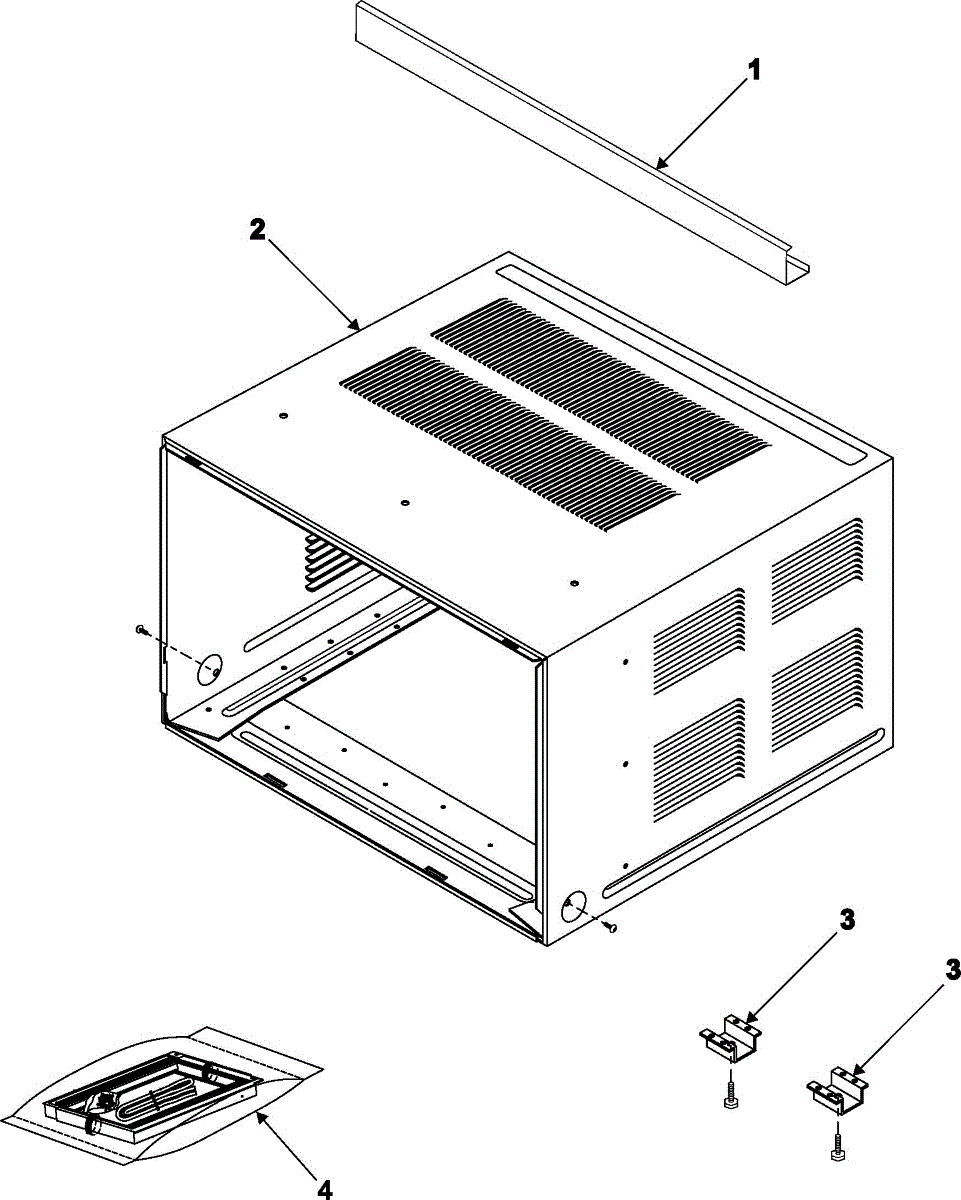 1
2
3
3
4