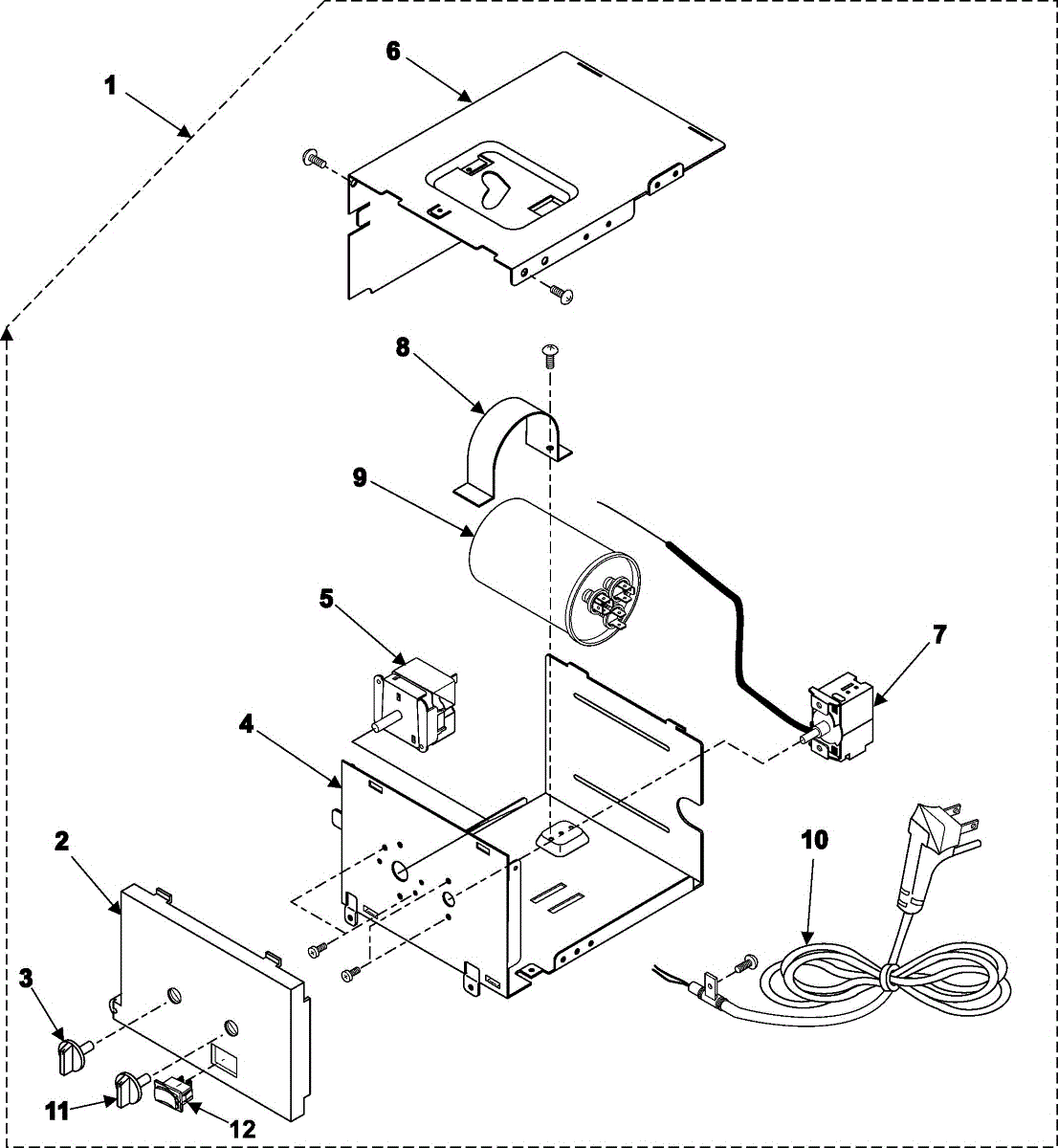 1
6
8
9
5
7
4
2
10
3
11
12