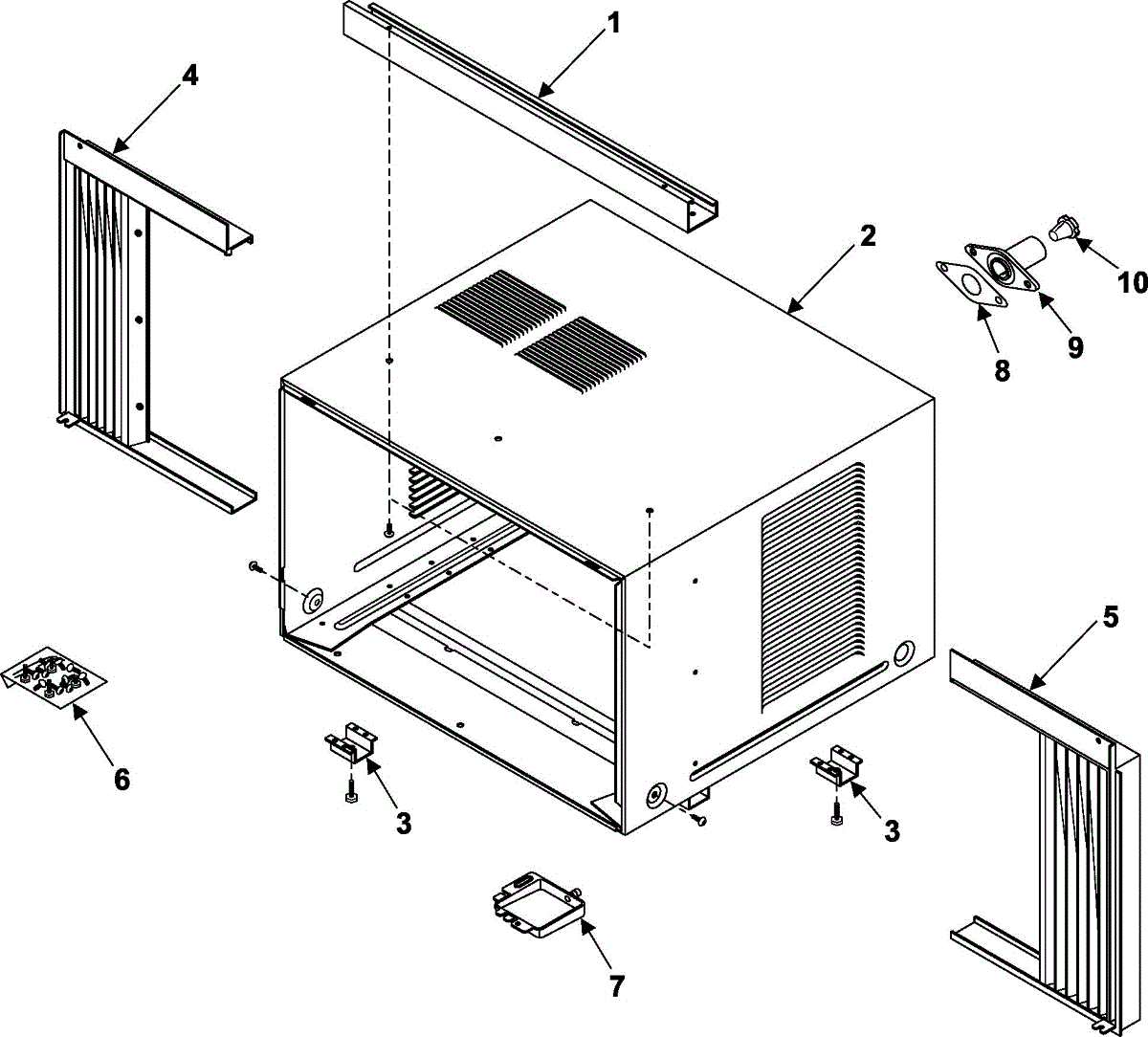 1
4
2
10
9
8
5
6
3
3
7