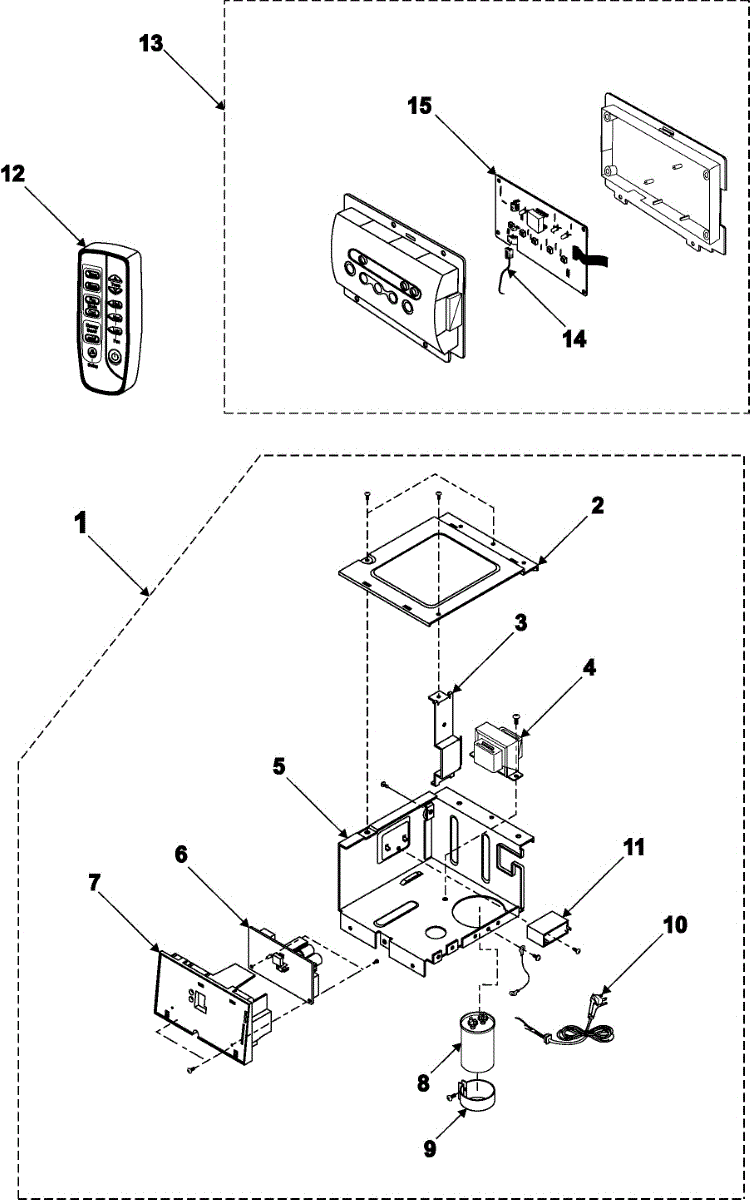 13
12
15
14
1
2
3
4
5
11
6
7
10
8
9