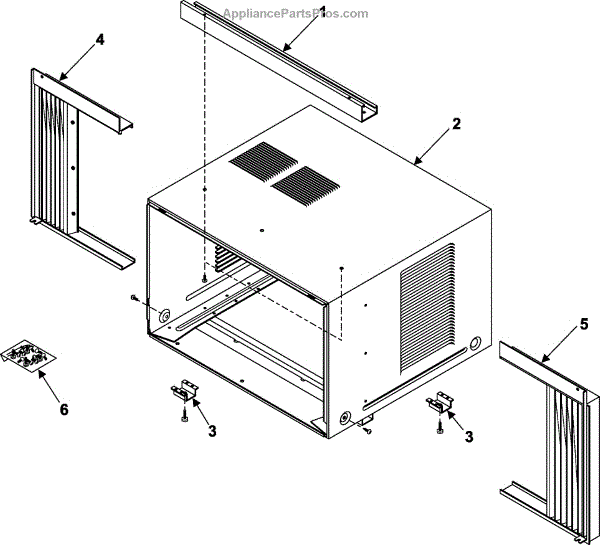 AppliancePartsPros.com
1
4
2
5
6
3
3