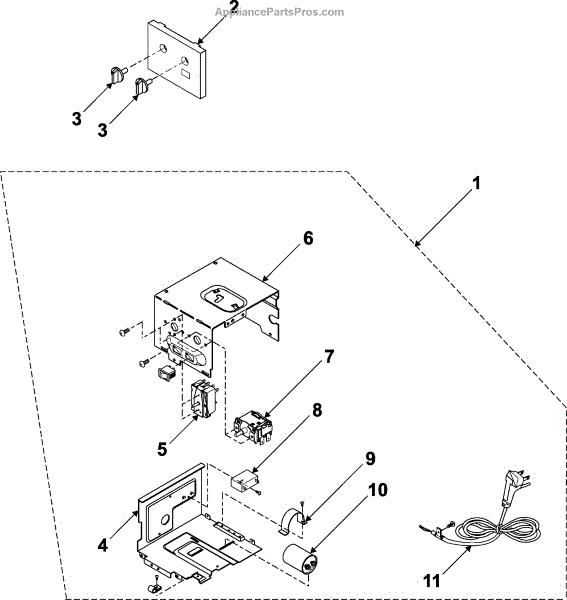 AppliancePartsPros.com

2

3
3

1

6

7

8

5

9

10

4

11