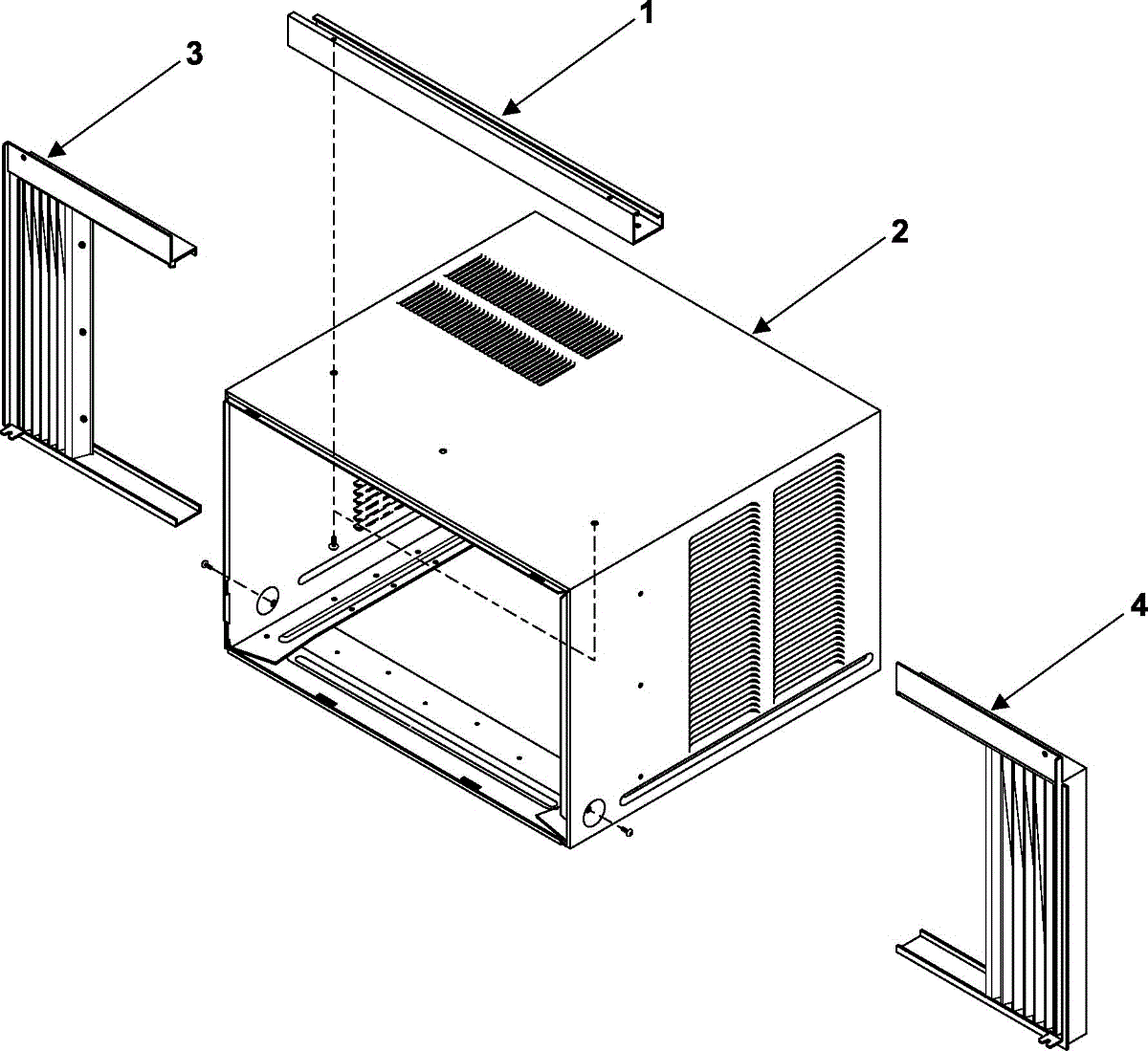 1
3
2
4