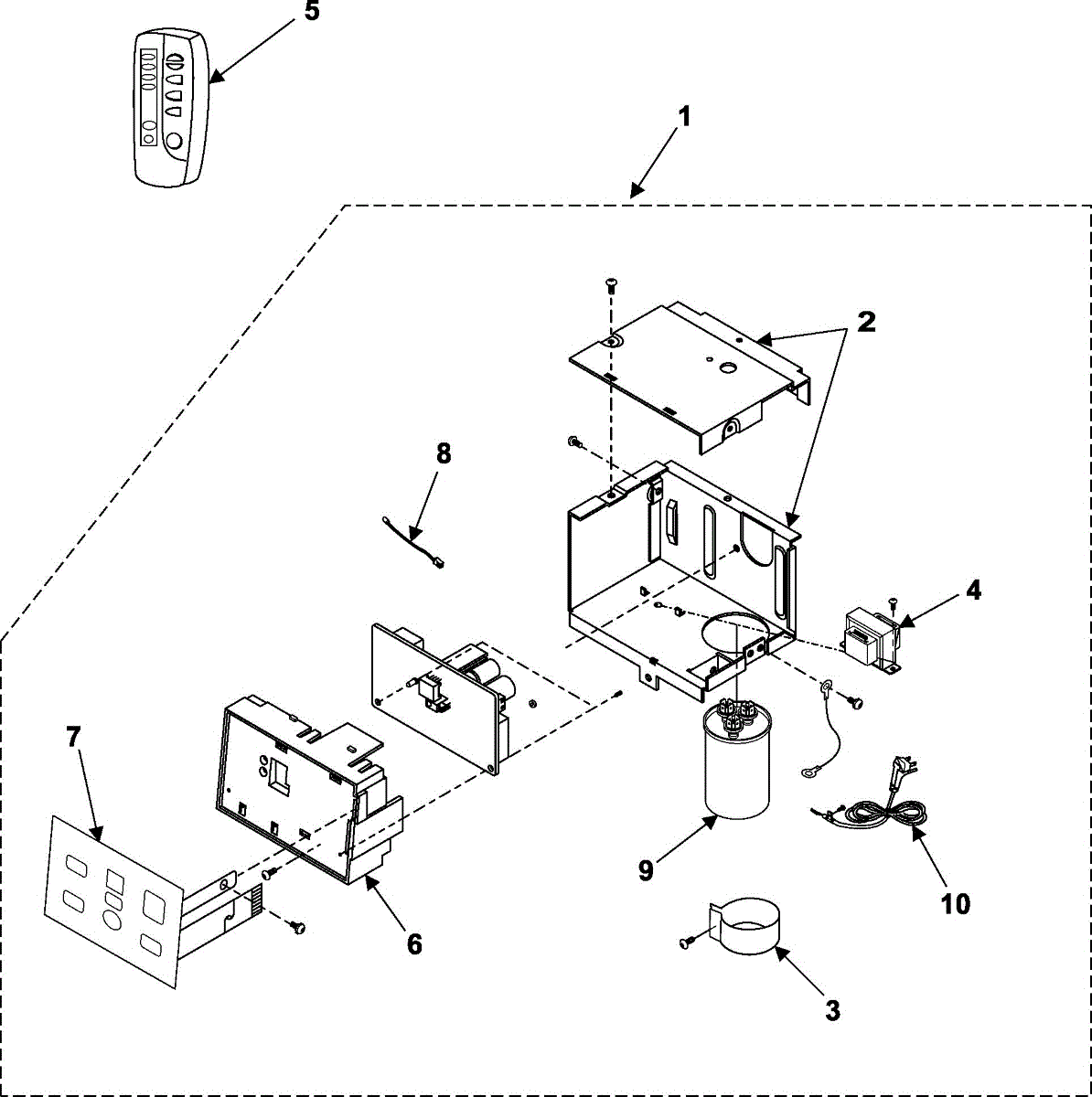 5
1
2
8
4
7
9
10
6
3