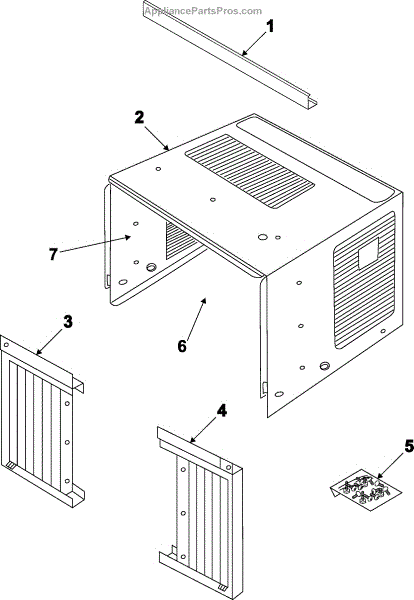 AppliancePartsPros.com
1
2
7
6
3
4
5