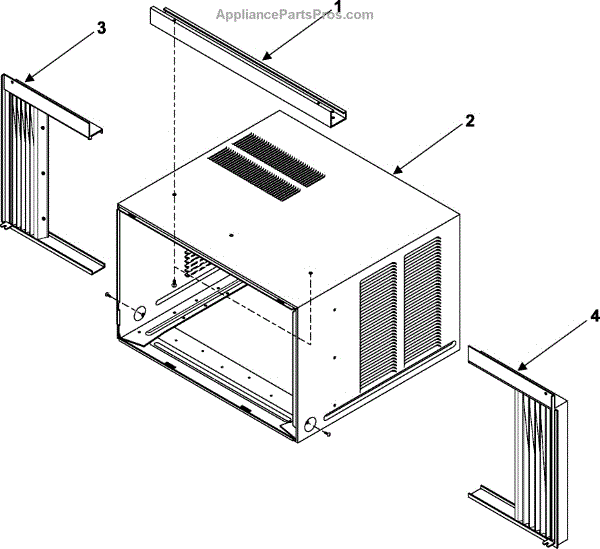 AppliancePartsPros.com
1
3
2
4