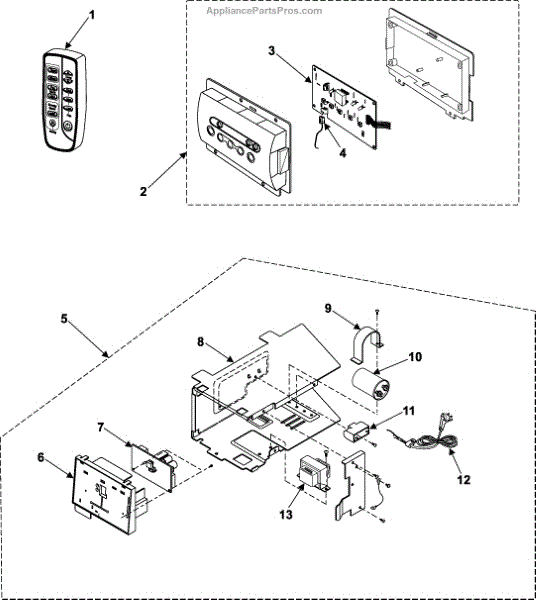 AppliancePartsPros.com

1

3

4

2

5

9

8

10

11

7

6

12

13