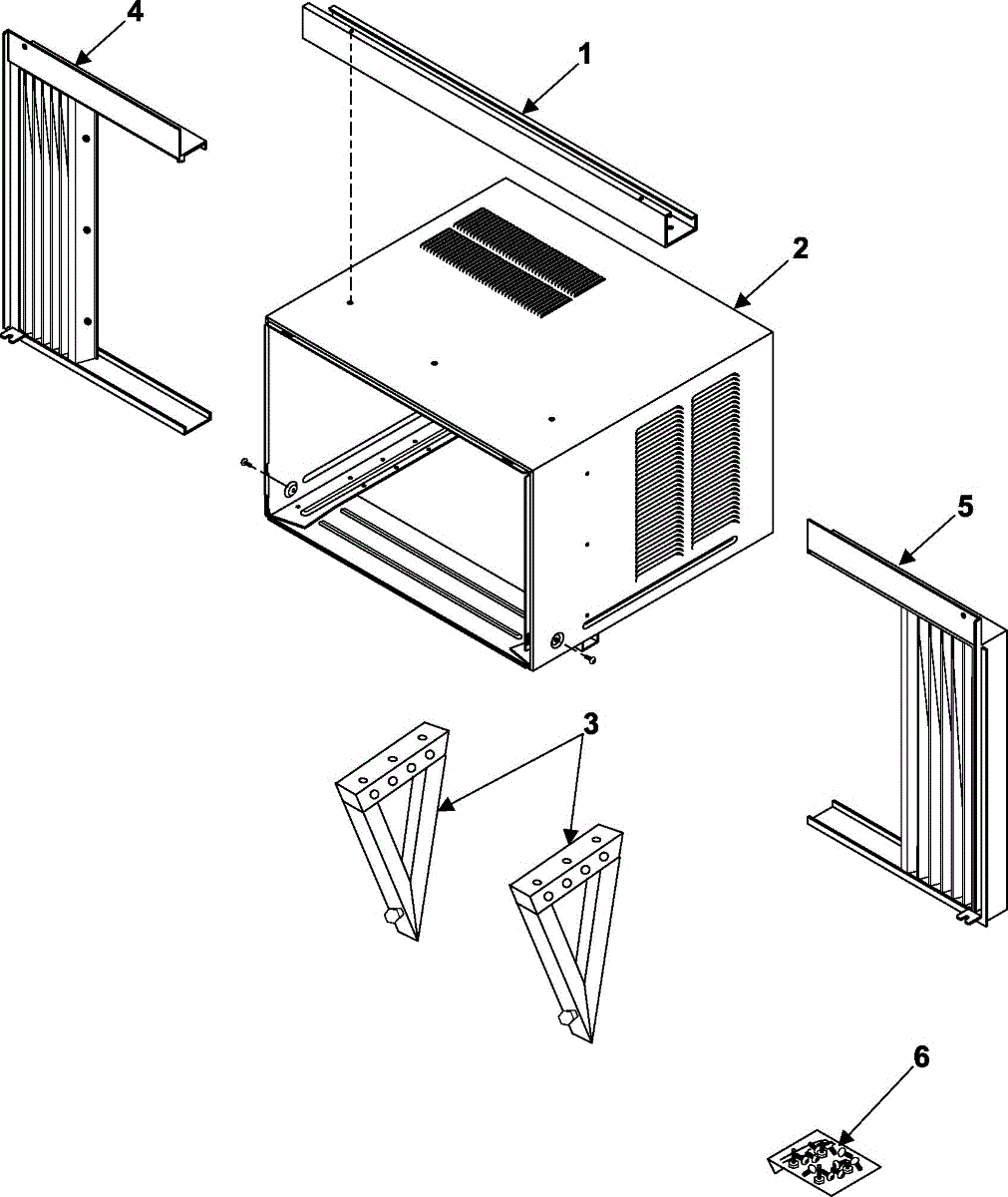 4
1
2
5
3
6