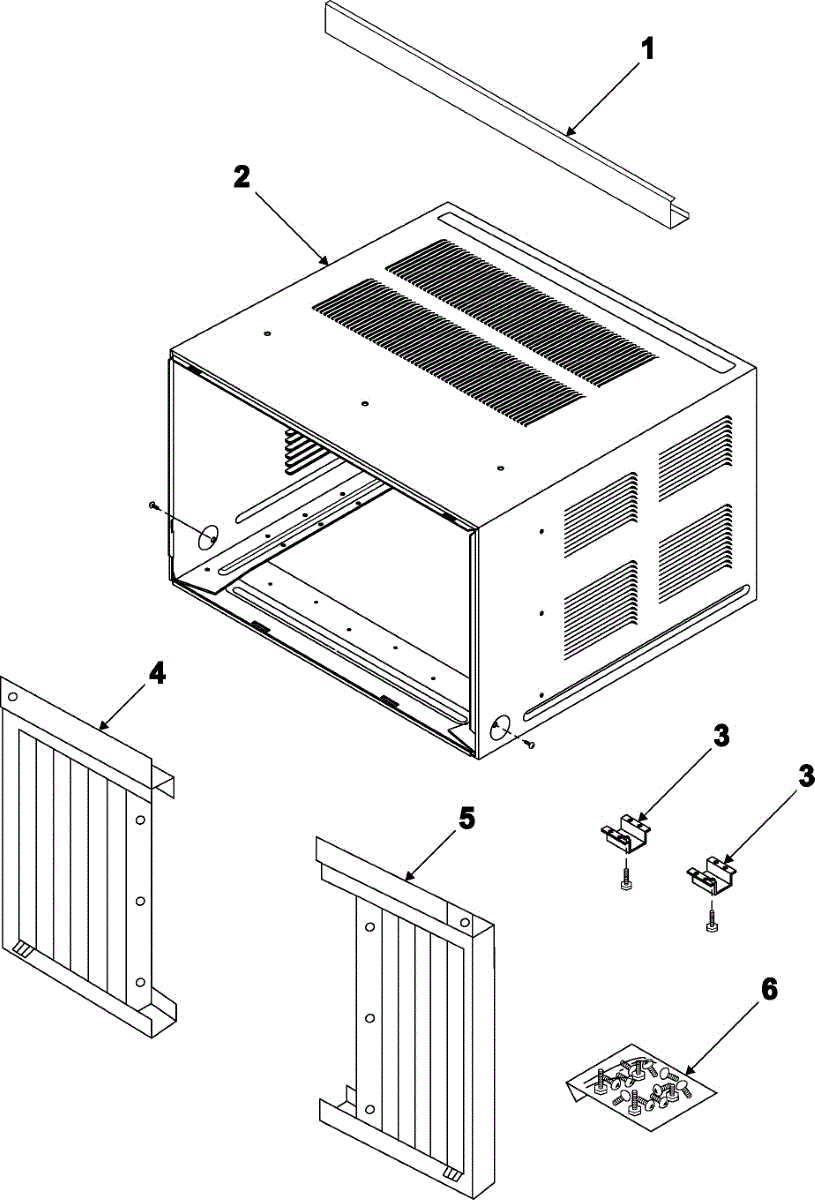 1
2
4
3
3
5
6