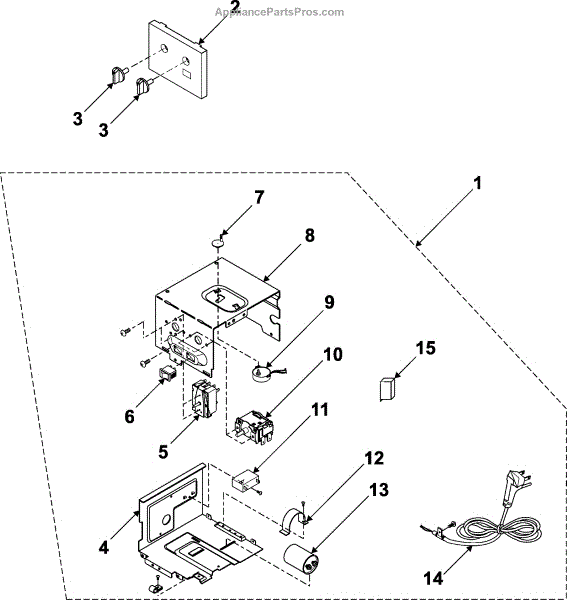 AppliancePartsPros.com

2

3

3

1

7

8

9

10

15

6

5

11

12

13

4

14