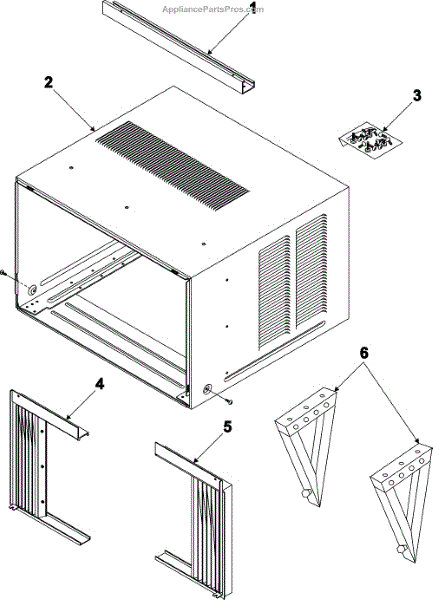 AppliancePartsPros.com
1
2
3
4
5
6