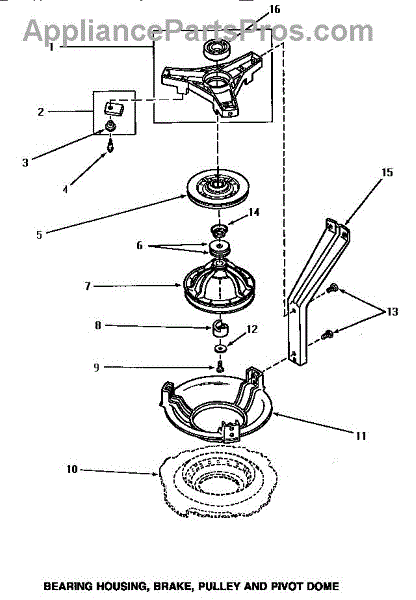 AppliancePartsPros.com

16
1
2
3
4
15
5
14
6
7
13
8
12
9
11
10

BEARING HOUSING, BRAKE, PULLEY AND PIVOT DOME