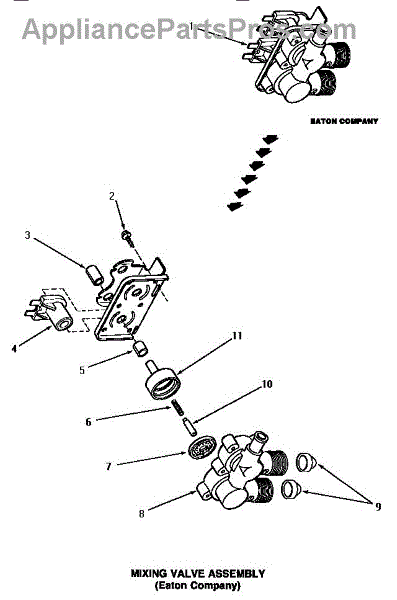 AppliancePartsPros.com

1

EATON COMPANY

2

3

4

5

11

10

6

7

8

9

MIXING VALVE ASSEMBLY
(Eaton Company)