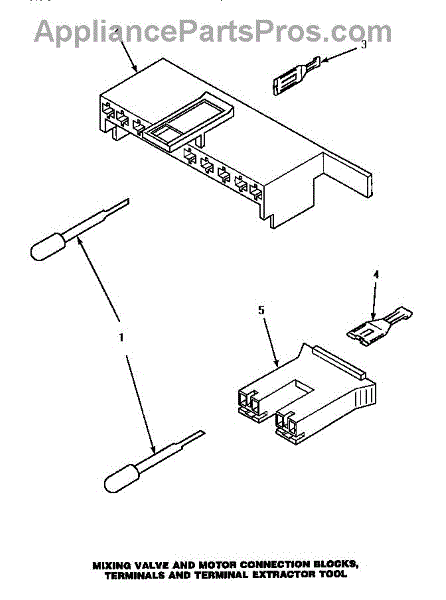 AppliancePartsPros.com

3

4

5

1

MIXING VALVE AND MOTOR CONNECTION BLOCKS, TERMINALS AND TERMINAL EXTRACTOR TOOL