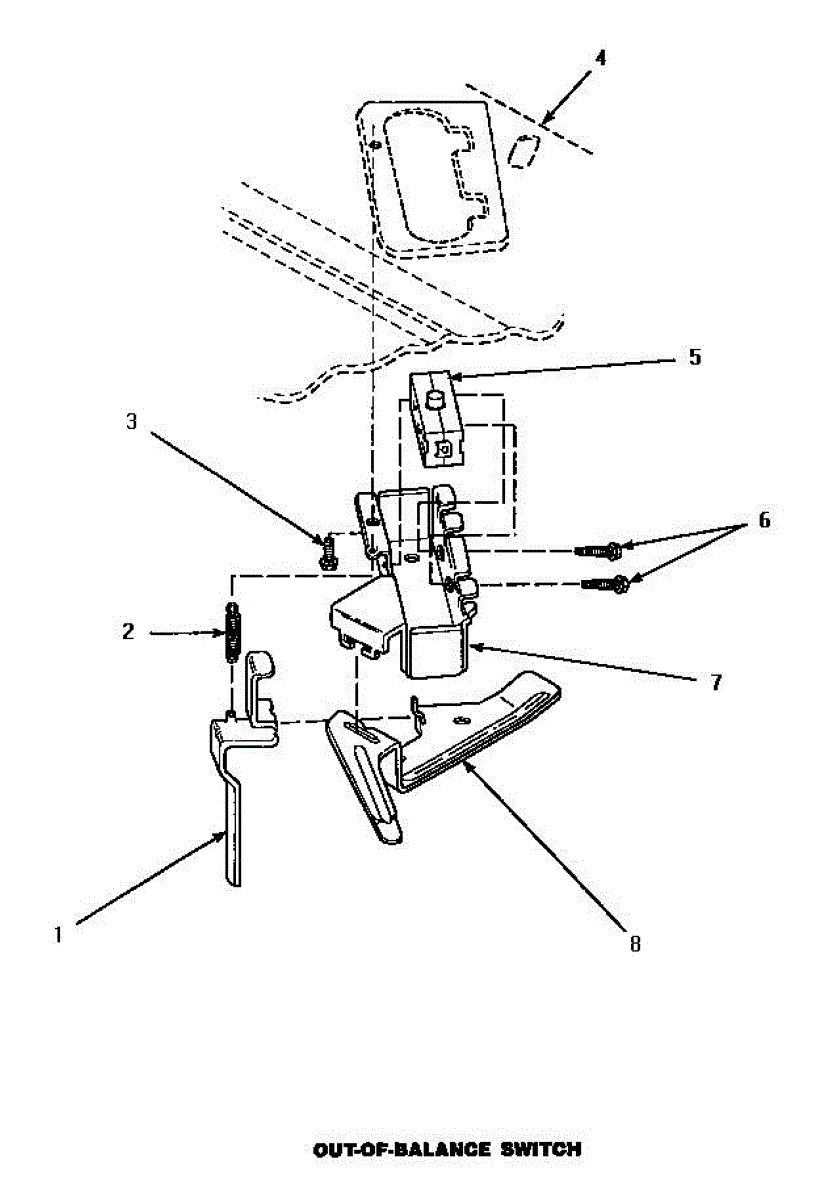 4

5

3

6

2

7

1

8

OUT-OF-BALANCE SWITCH