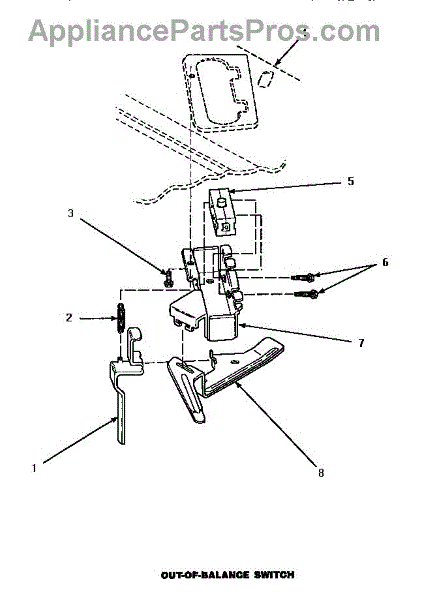 AppliancePartsPros.com

5

3

6

2

7

1

8

OUT-OF-BALANCE SWITCH