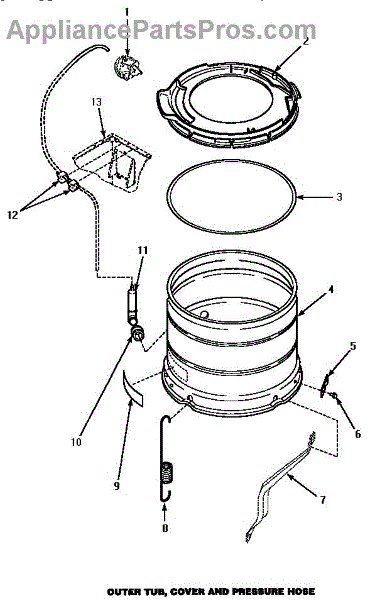 AppliancePartsPros.com

1
2
13
3
12
11
4
5
6
10
9
7
8

OUTER TUB, COVER AND PRESSURE HOSE