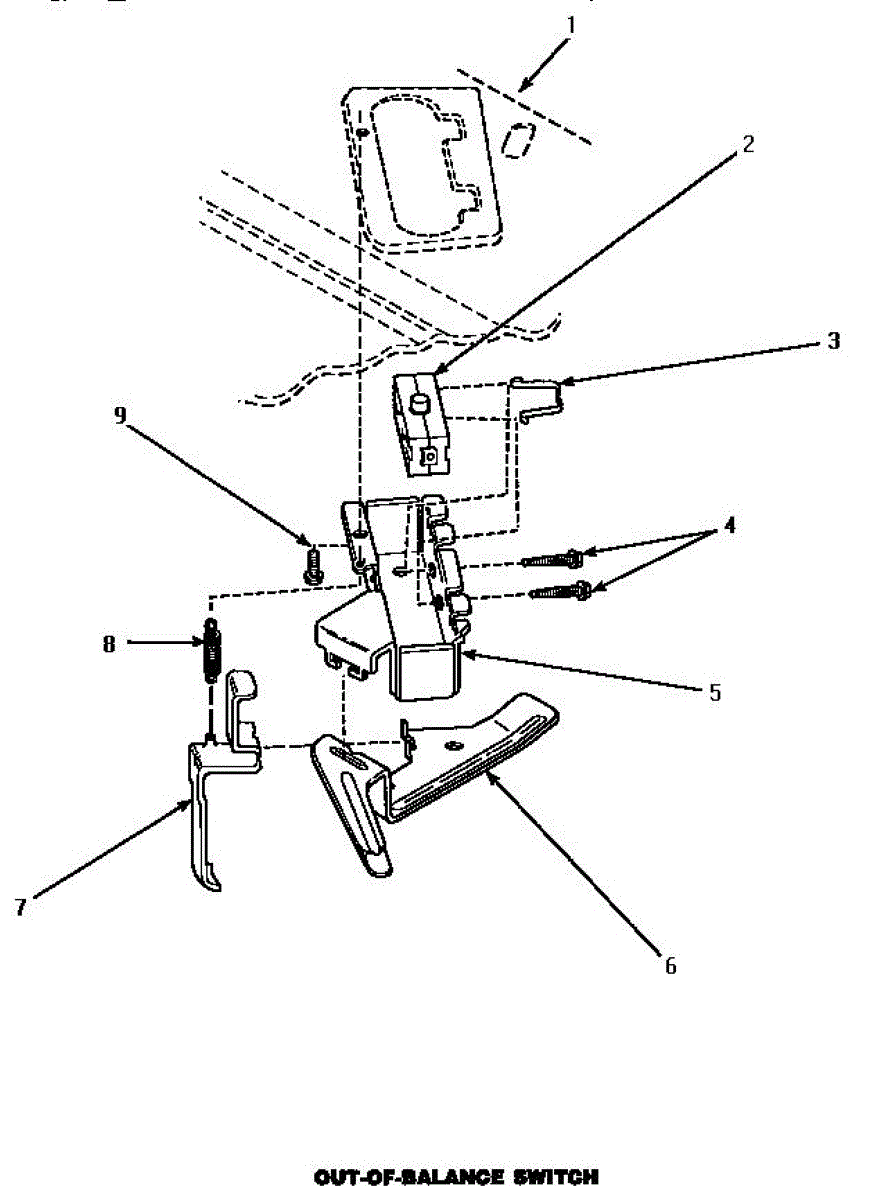 1
2
3
9
4
8
5
7
6

OUT-OF-BALANCE SWITCH