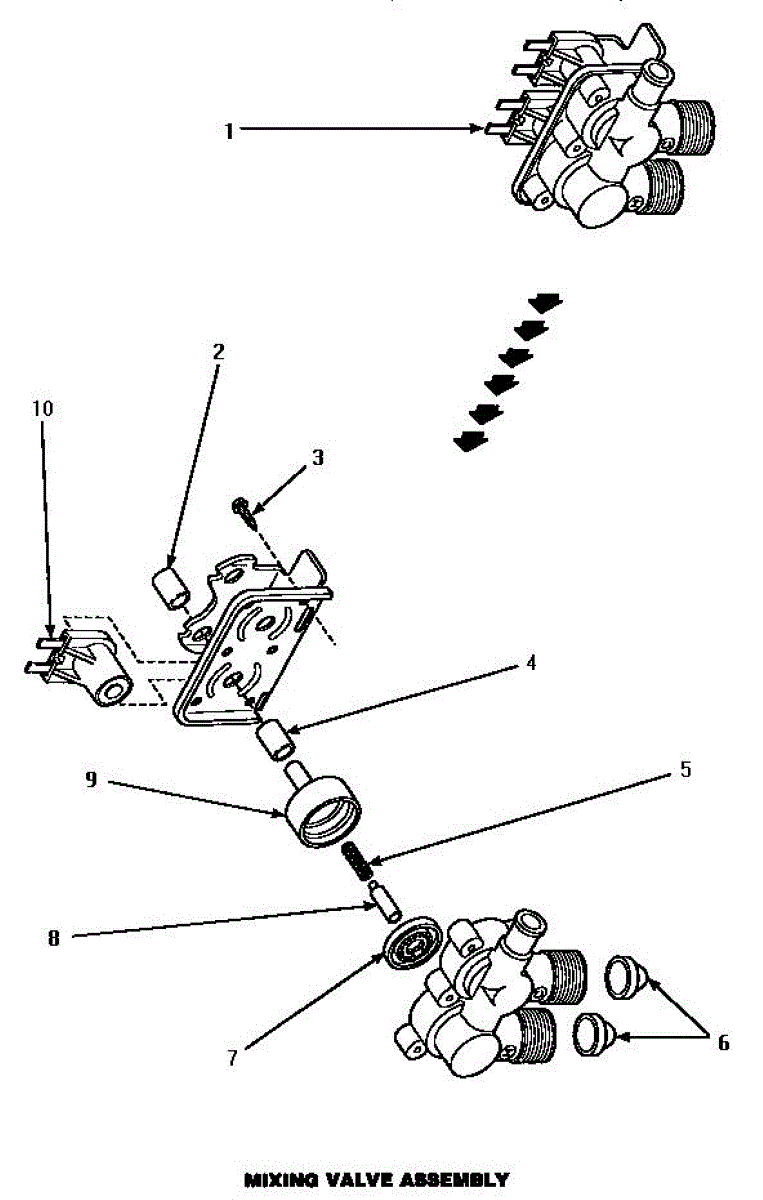 1

2

10

3

4

9

5

8

7

6

MIXING VALVE ASSEMBLY