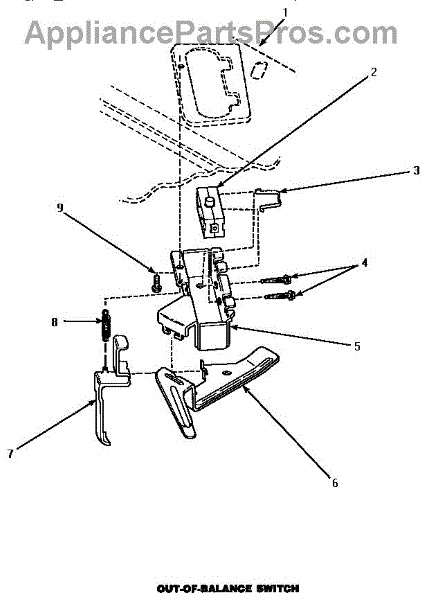 AppliancePartsPros.com

1
2
3
9
4
8
5
7
6

OUT-OF-BALANCE SWITCH