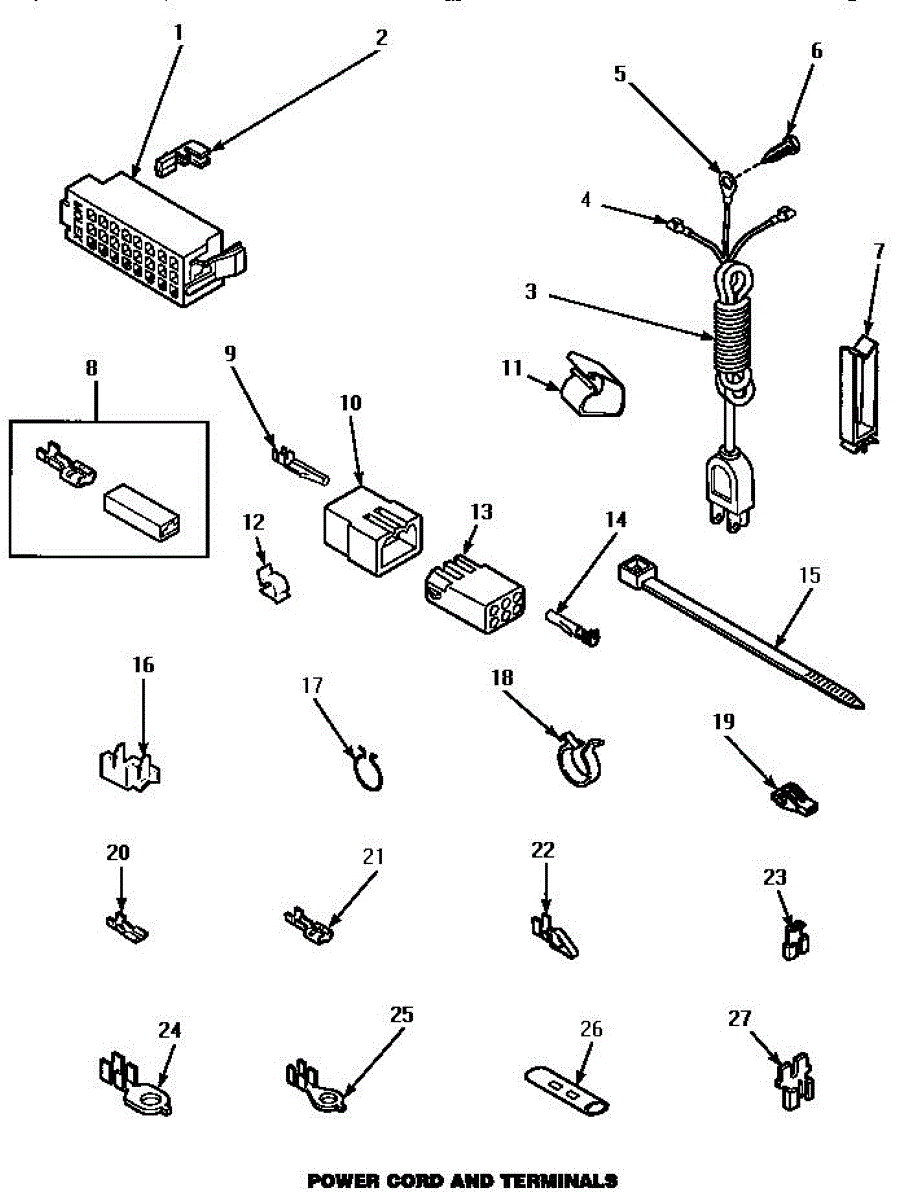 1
2
5
6
4
3
7
8
9
10
11
12
13
14
15
16
17
18
19
20
21
22
23
24
25
26
27

POWER CORD AND TERMINALS