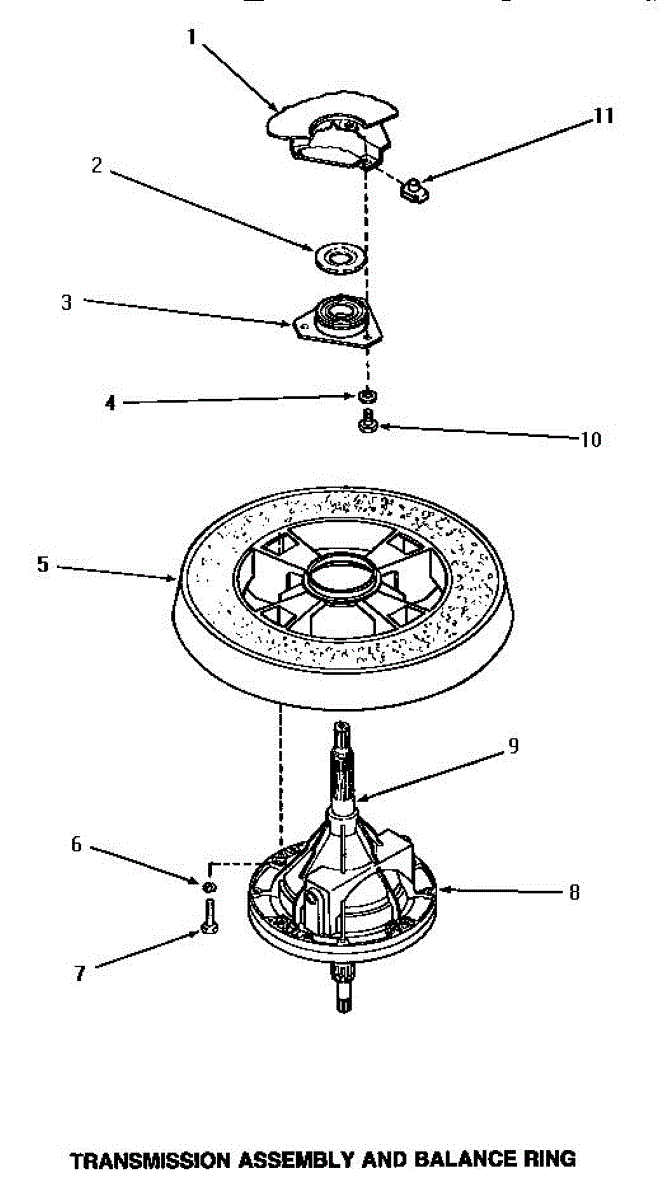 1
11
2
3
4
10
5
9
6
8
7
TRANSMISSION ASSEMBLY AND BALANCE RING