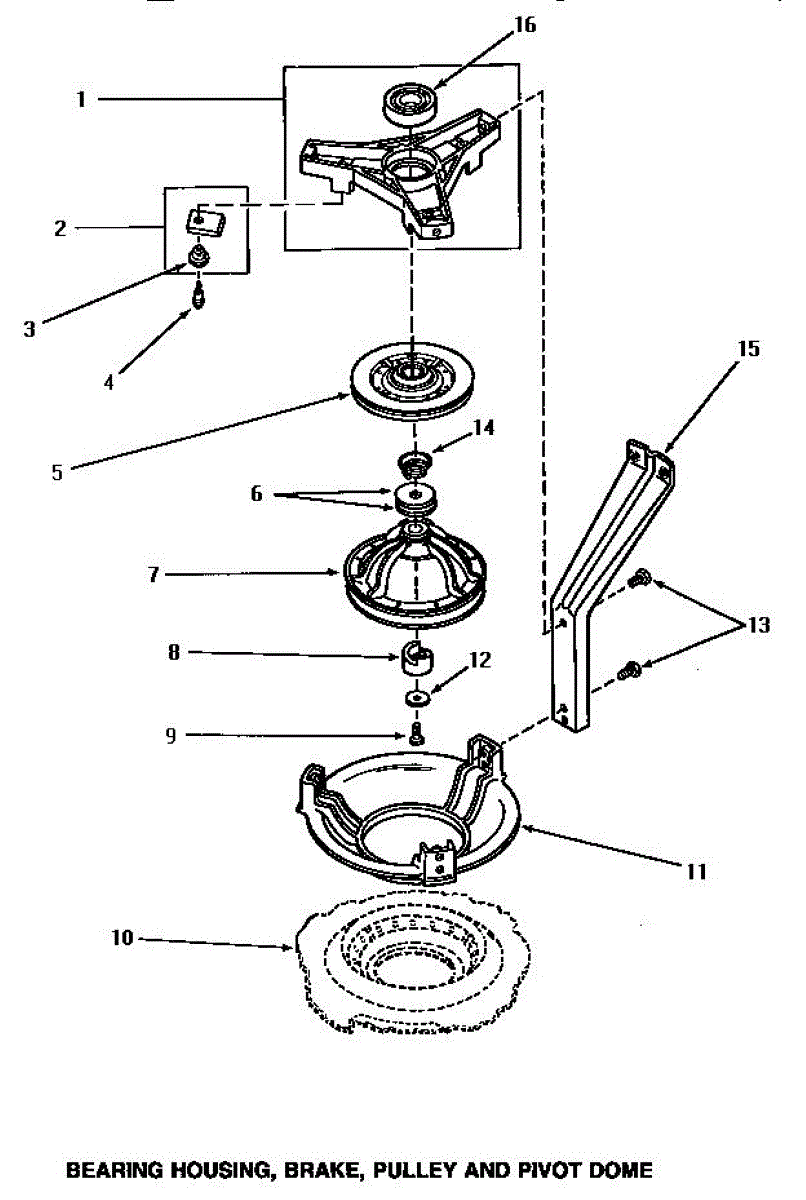 16
1
2
3
4
15
5
14
6
7
13
8
12
9
11
10
BEARING HOUSING, BRAKE, PULLEY AND PIVOT DOME